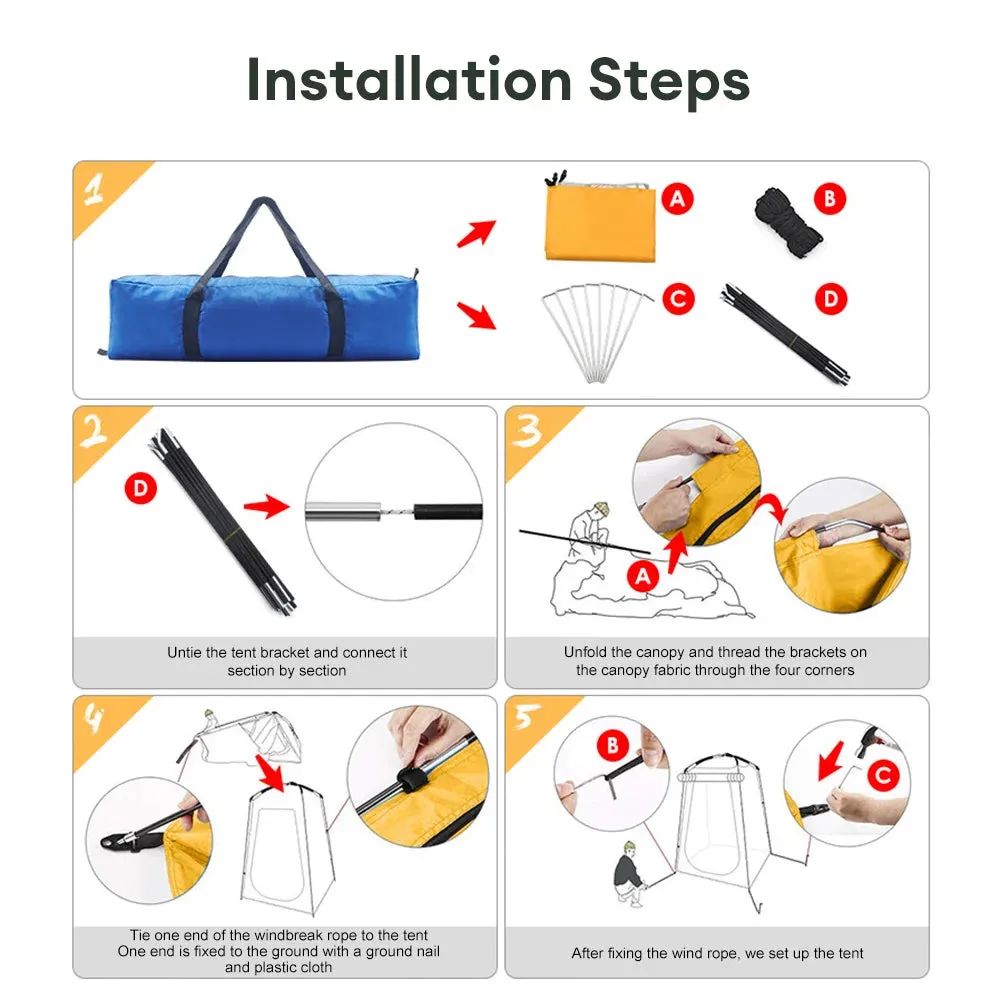 Installation Steps

1

A

B

C

D

2

D

Untie the tent bracket and connect it section by section

3

A

Unfold the canopy and thread the brackets on the canopy fabric through the four corners

4

Tie one end of the windbreak rope to the tent One end is fixed to the ground with a ground nail and plastic cloth

5

B

C

After fixing the wind rope, we set up the tent